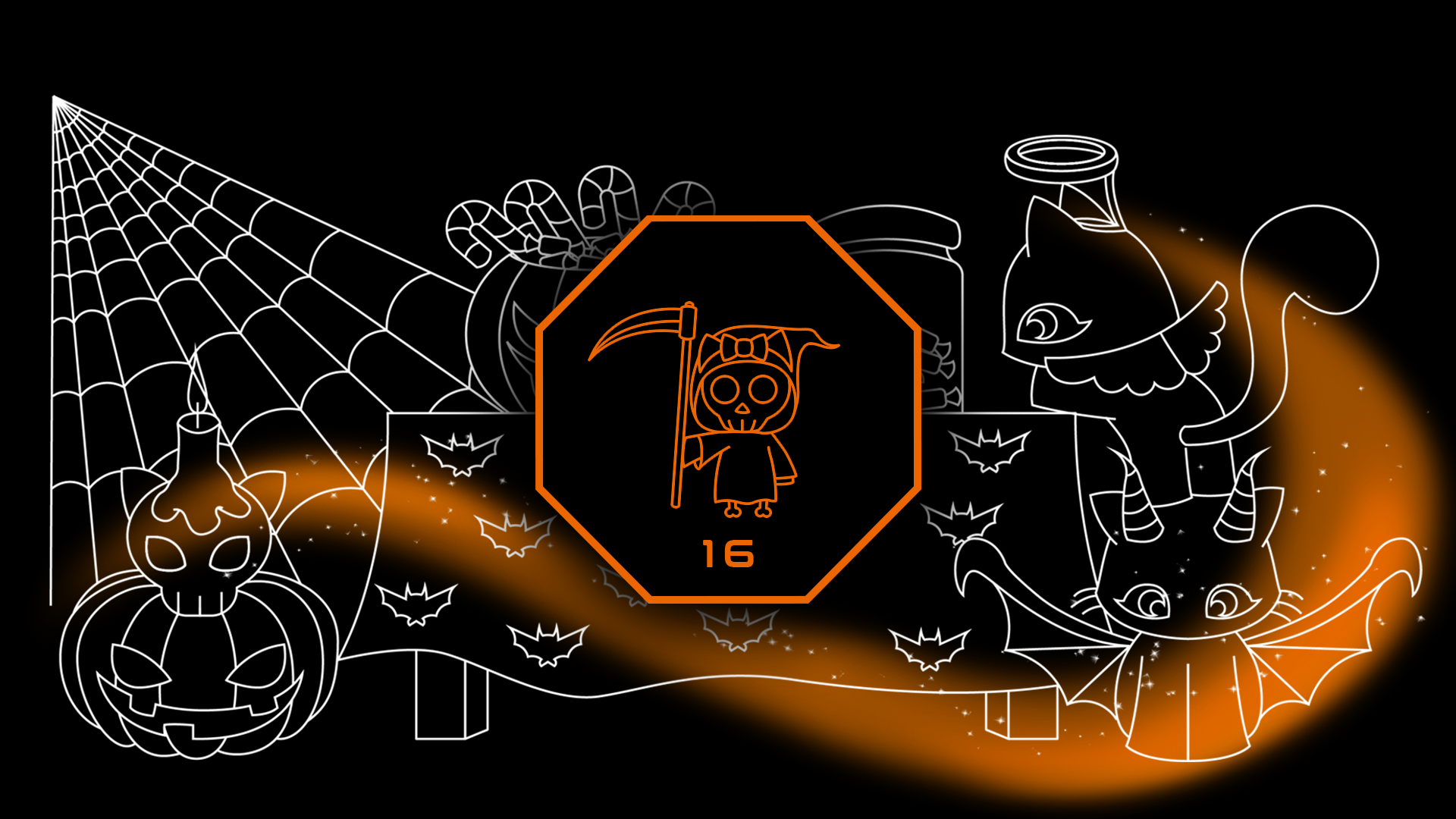 16